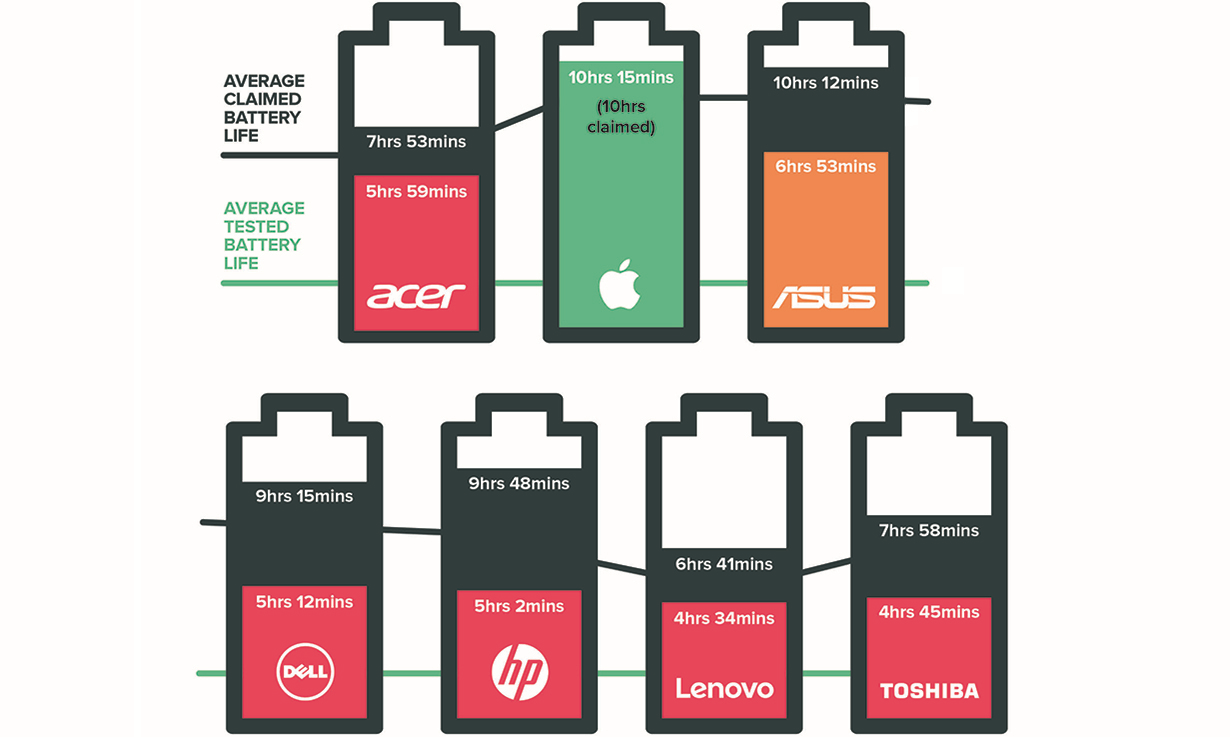 AVERAGE CLAIMED BATTERY LIFE

AVERAGE TESTED BATTERY LIFE

7hrs 53mins
5hrs 59mins
acer

10hrs 15mins
(10hrs claimed)

10hrs 12mins
6hrs 53mins
ASUS

9hrs 15mins
5hrs 12mins
DELL

9hrs 48mins
5hrs 2mins
hp

6hrs 41mins
4hrs 34mins
Lenovo

7hrs 58mins
4hrs 45mins
TOSHIBA