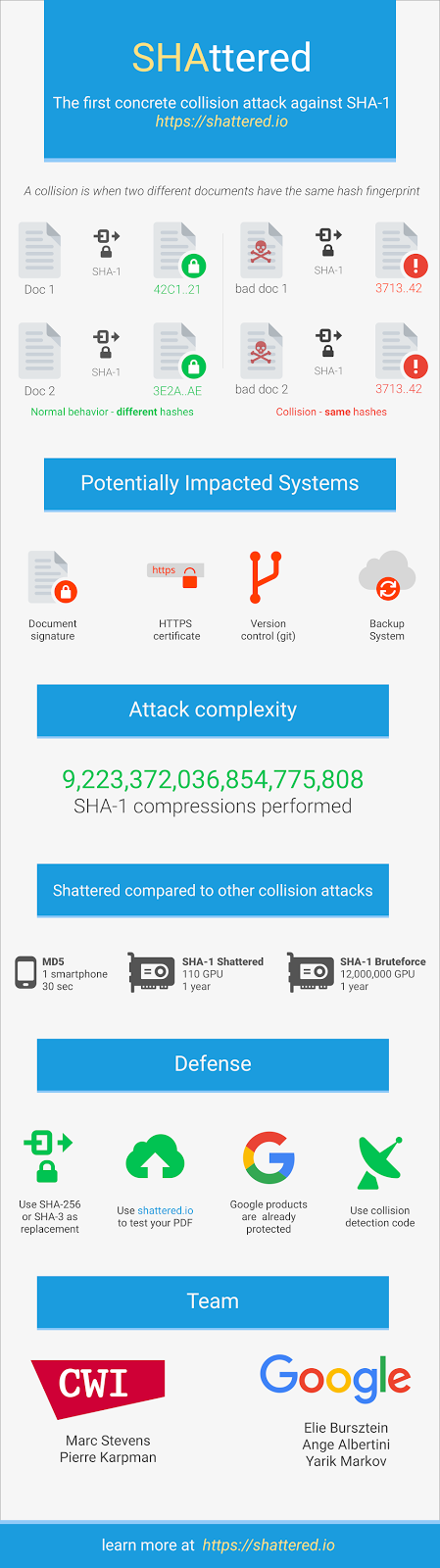 SHAttered

The first concrete collision attack against SHA-1
https://shattered.io

A collision is when two different documents have the same hash fingerprint

Doc 1 SHA-1 42C1..21
Doc 2 SHA-1 3E2A..AE
Normal behavior - different hashes

bad doc 1 SHA-1 3713..42
bad doc 2 SHA-1 3713..42
Collision - same hashes

Potentially Impacted Systems

Document signature

https
HTTPS certificate

Version control (git)

Backup System

Attack complexity

9,223,372,036,854,775,808
SHA-1 compressions performed

Shattered compared to other collision attacks

MD5
1 smartphone
30 sec

SHA-1 Shattered
110 GPU
1 year

SHA-1 Bruteforce
12,000,000 GPU
1 year

Defense

Use SHA-256 or SHA-3 as replacement

Use shattered.io to test your PDF

Google products are already protected

Use collision detection code

Team

CWI
Marc Stevens
Pierre Karpman

Google
Elie Bursztein
Ange Albertini
Yarik Markov

learn more at https://shattered.io